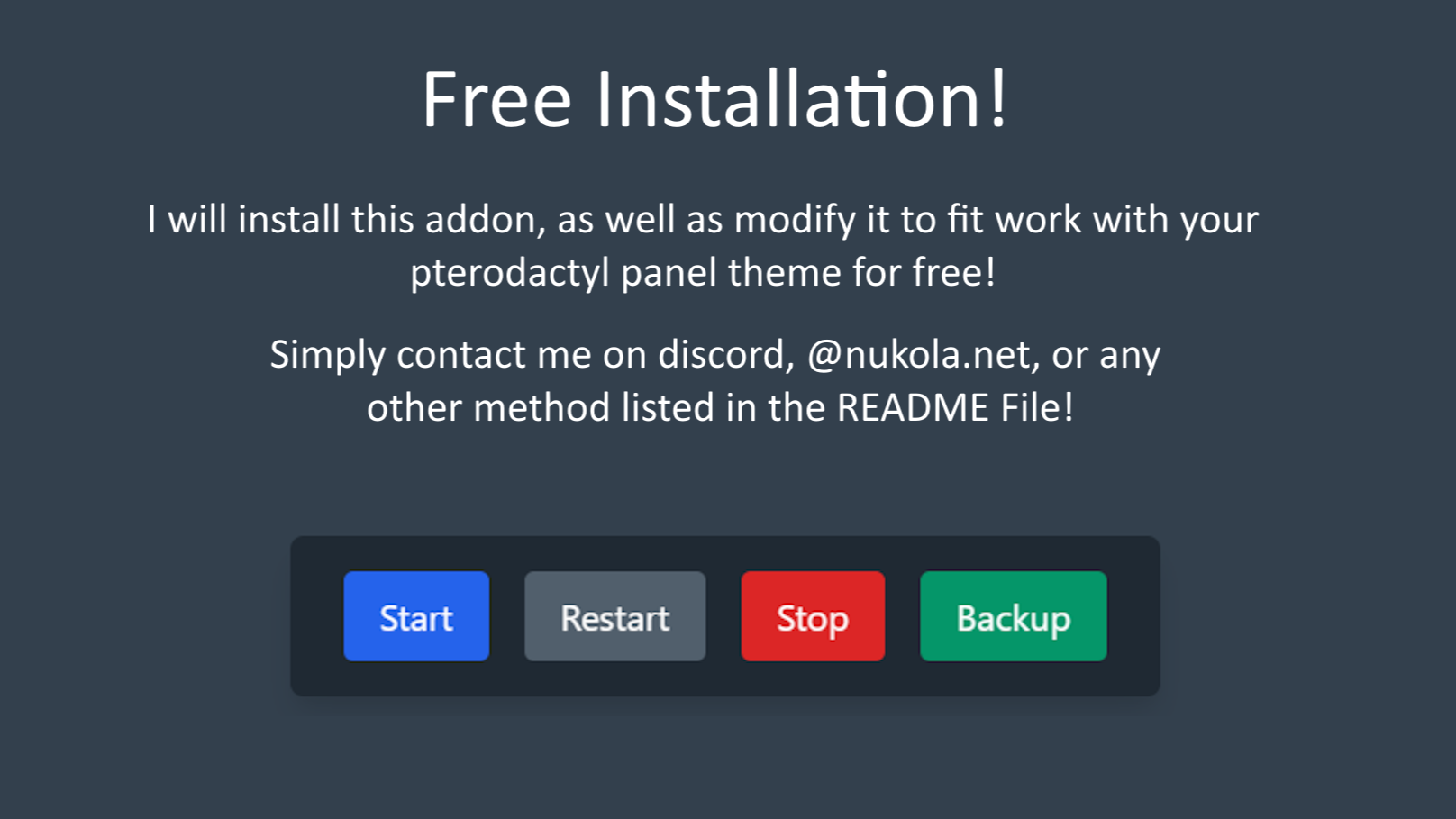 Free Installation!

I will install this addon, as well as modify it to fit work with your pterodactyl panel theme for free!

Simply contact me on discord, @nukola.net, or any other method listed in the README File!

Start

Restart

Stop

Backup