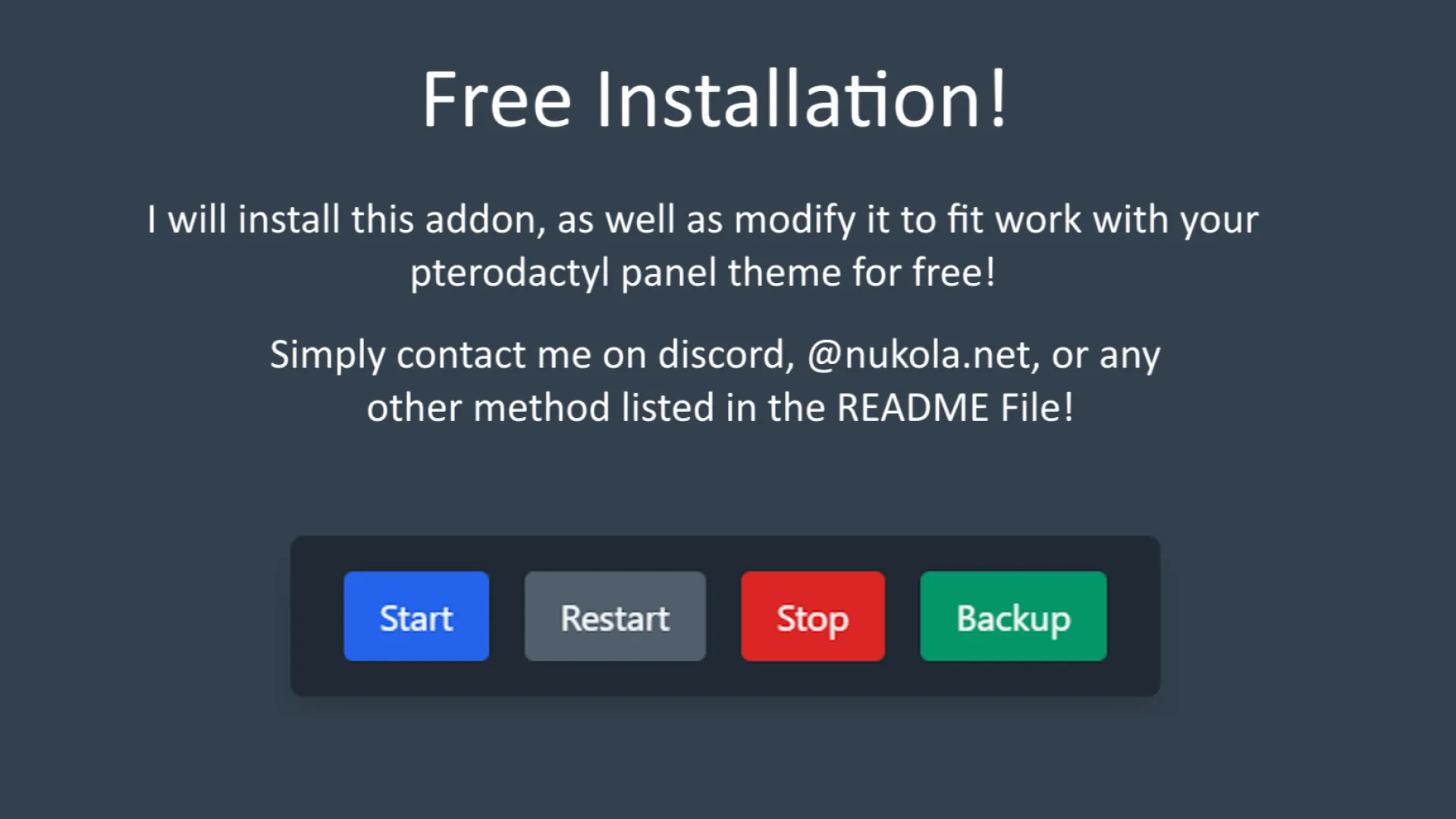 Free Installation!

I will install this addon, as well as modify it to fit work with your pterodactyl panel theme for free!

Simply contact me on discord, @nukola.net, or any other method listed in the README File!

Start Restart Stop Backup