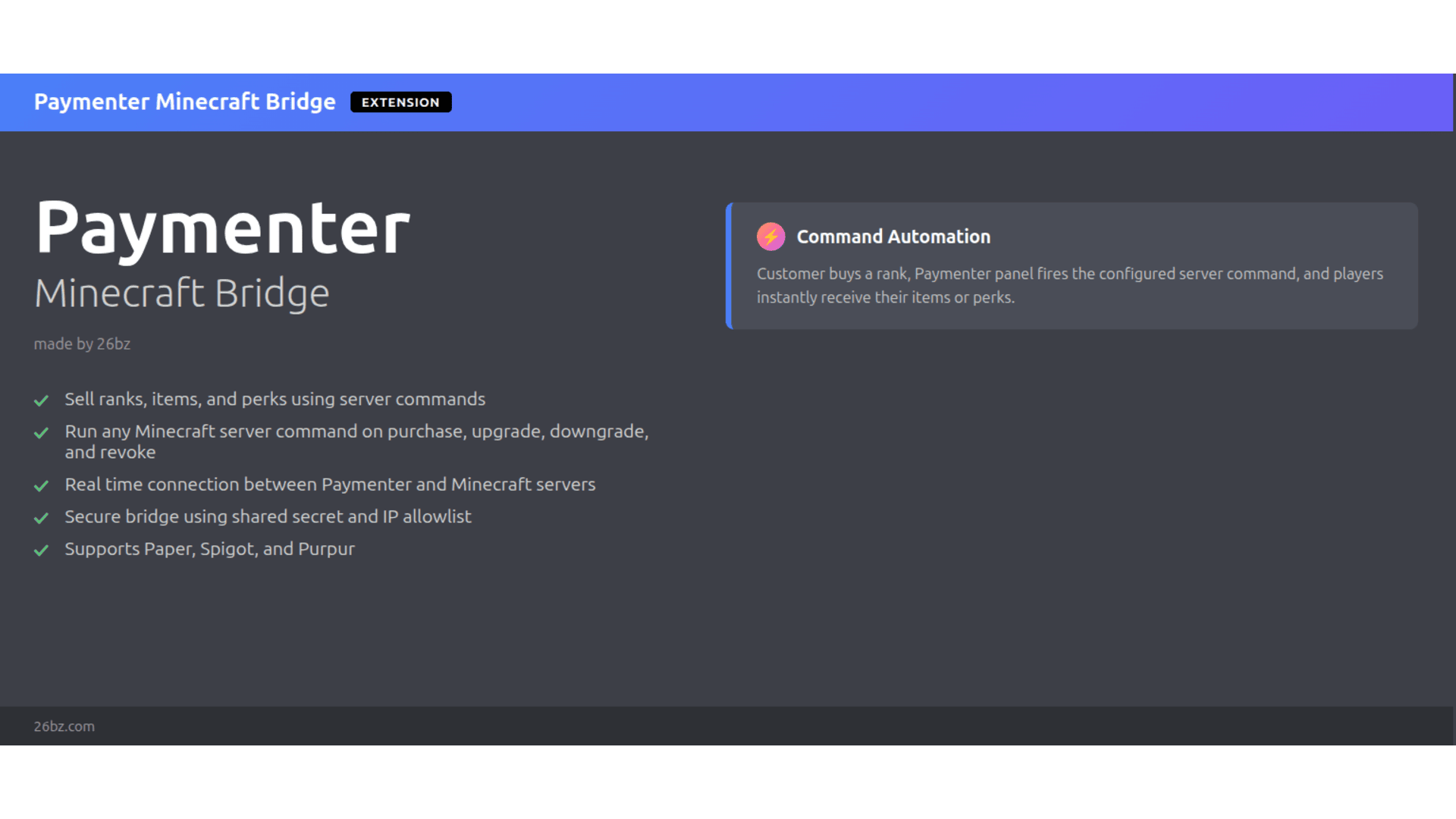 Paymenter Minecraft Bridge EXTENSION

Paymenter
Minecraft Bridge

made by 26bz

✓ Sell ranks, items, and perks using server commands
✓ Run any Minecraft server command on purchase, upgrade, downgrade, and revoke
✓ Real time connection between Paymenter and Minecraft servers
✓ Secure bridge using shared secret and IP allowlist
✓ Supports Paper, Spigot, and Purpur

Command Automation

Customer buys a rank, Paymenter panel fires the configured server command, and players instantly receive their items or perks.

26bz.com