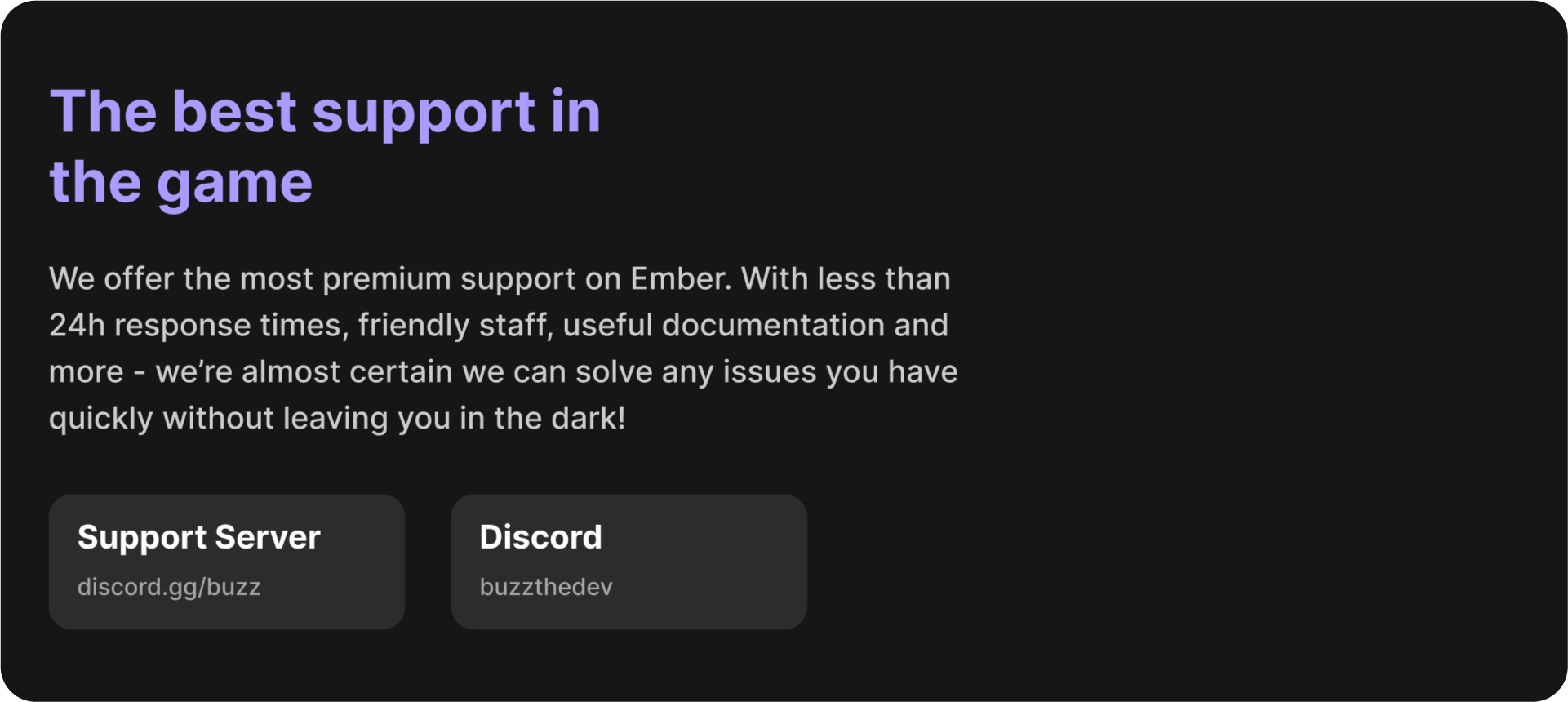 The best support in the game

We offer the most premium support on Ember. With less than 24h response times, friendly staff, useful documentation and more - we're almost certain we can solve any issues you have quickly without leaving you in the dark!

Support Server
discord.gg/buzz

Discord
buzzthedev